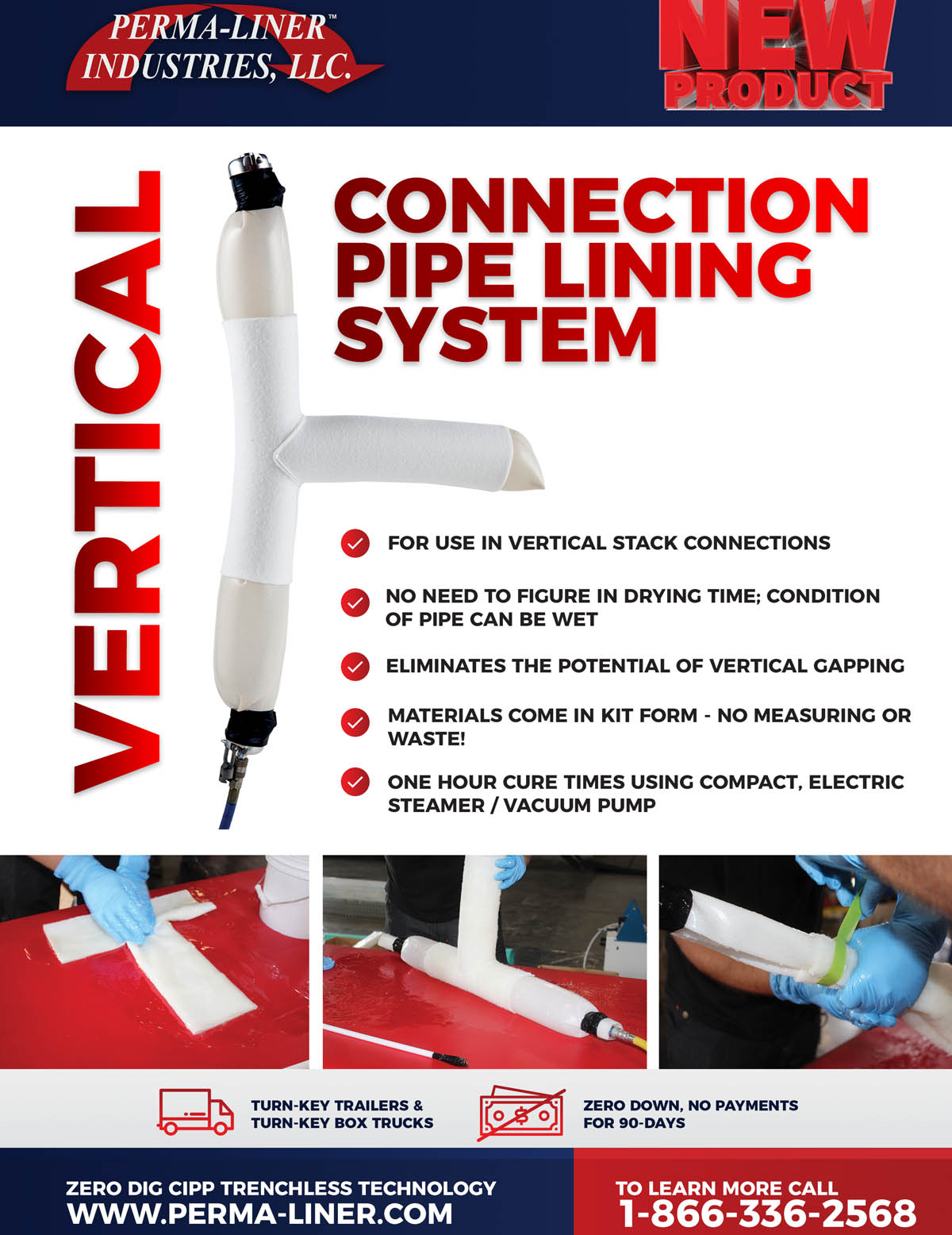 PERMA-LINER™ INDUSTRIES, LLC.

NEW PRODUCT

VERTICAL

CONNECTION PIPE LINING SYSTEM

FOR USE IN VERTICAL STACK CONNECTIONS

NO NEED TO FIGURE IN DRYING TIME; CONDITION OF PIPE CAN BE WET

ELIMINATES THE POTENTIAL OF VERTICAL GAPPING

MATERIALS COME IN KIT FORM - NO MEASURING OR WASTE!

ONE HOUR CURE TIMES USING COMPACT, ELECTRIC STEAMER / VACUUM PUMP

TURN-KEY TRAILERS & TURN-KEY BOX TRUCKS

ZERO DOWN, NO PAYMENTS FOR 90-DAYS

ZERO DIG CIPP TRENCHLESS TECHNOLOGY
WWW.PERMA-LINER.COM

TO LEARN MORE CALL
1-866-336-2568